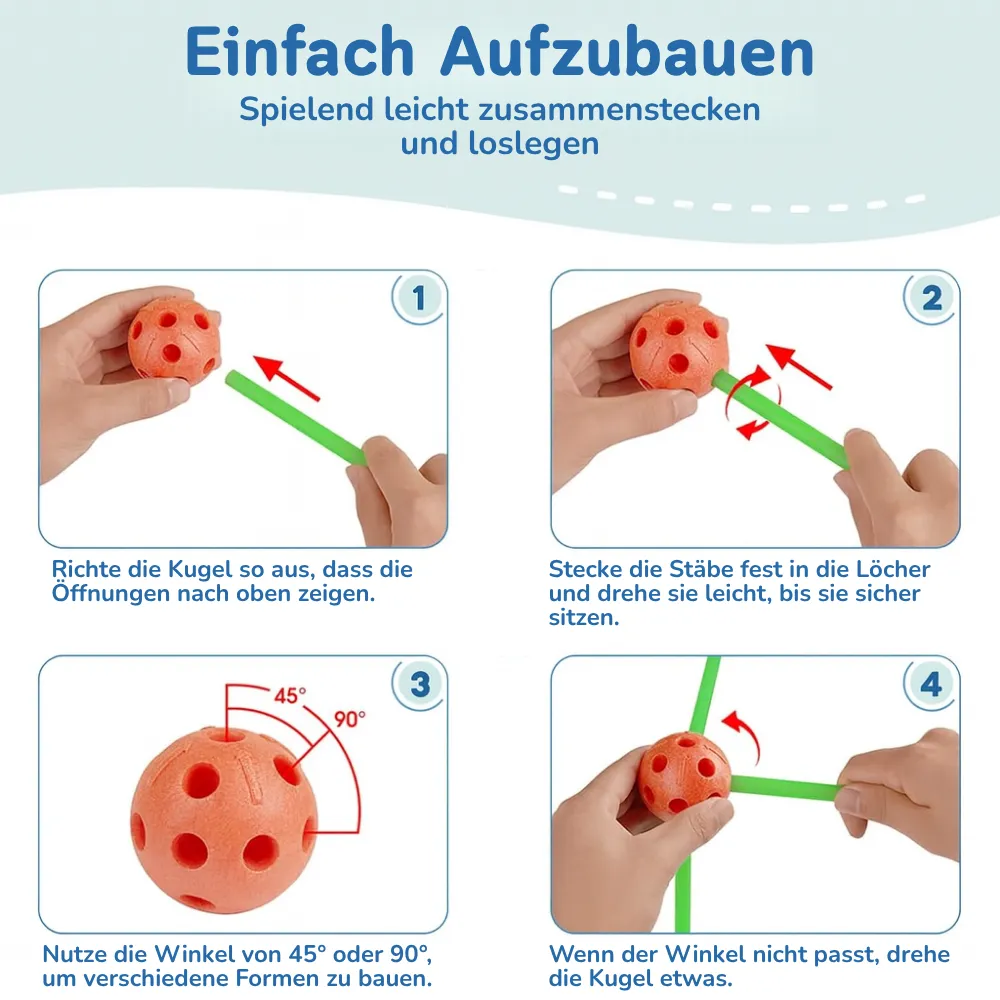 Einfach Aufzubauen
Spielend leicht zusammenstecken
und loslegen

1

Richte die Kugel so aus, dass die Öffnungen nach oben zeigen.

2

Stecke die Stäbe fest in die Löcher und drehe sie leicht, bis sie sicher sitzen.

3

45°
90°

Nutze die Winkel von 45° oder 90°, um verschiedene Formen zu bauen.

4

Wenn der Winkel nicht passt, drehe die Kugel etwas.